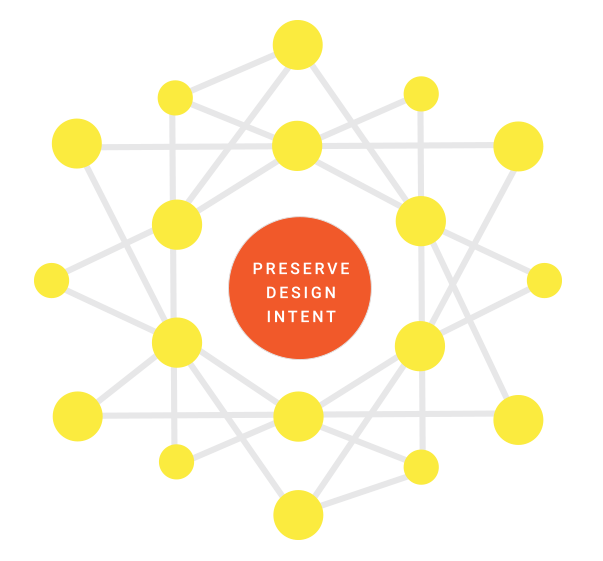 PRESERVE DESIGN INTENT